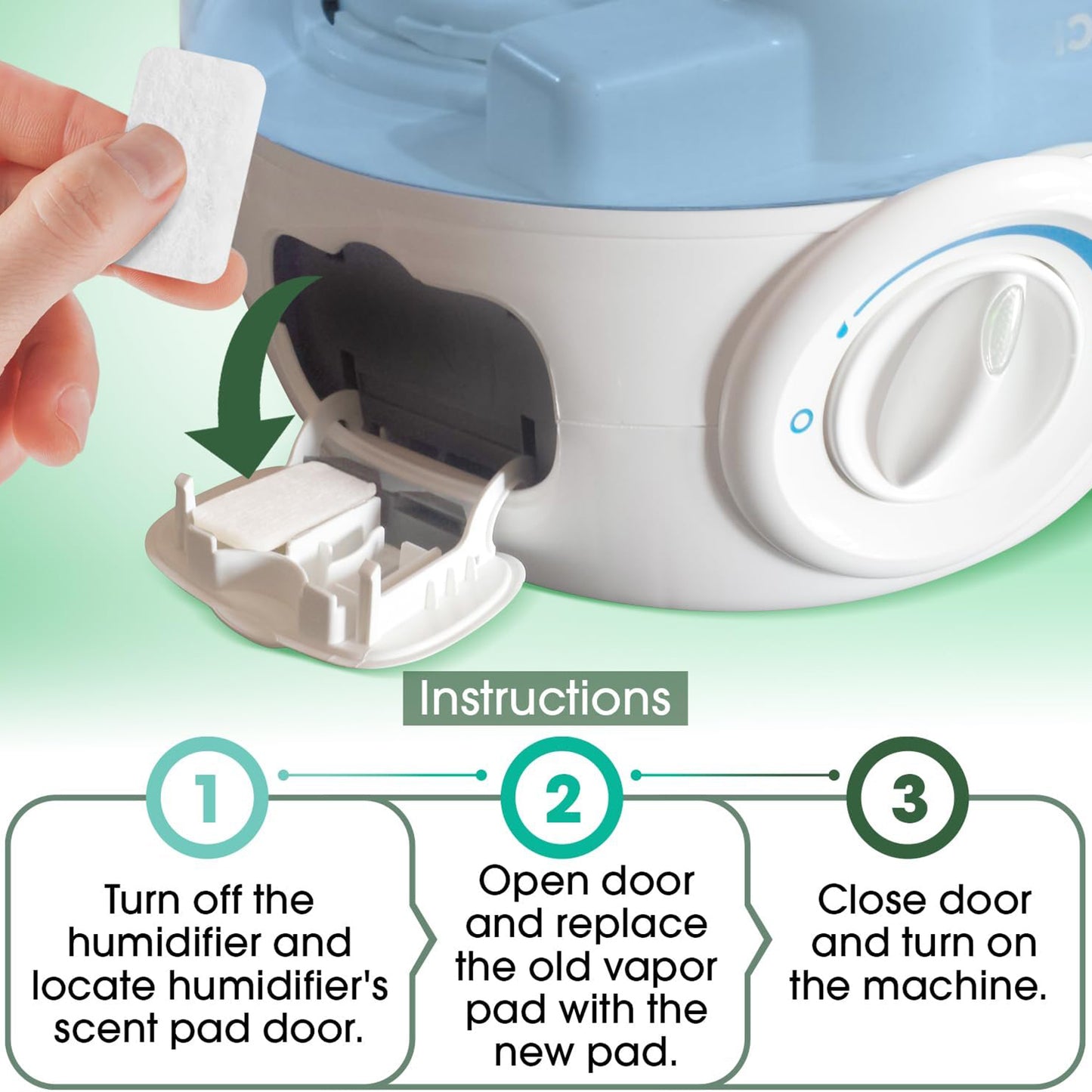 Instructions

1

Turn off the humidifier and locate humidifier's scent pad door.

2

Open door and replace the old vapor pad with the new pad.

3

Close door and turn on the machine.