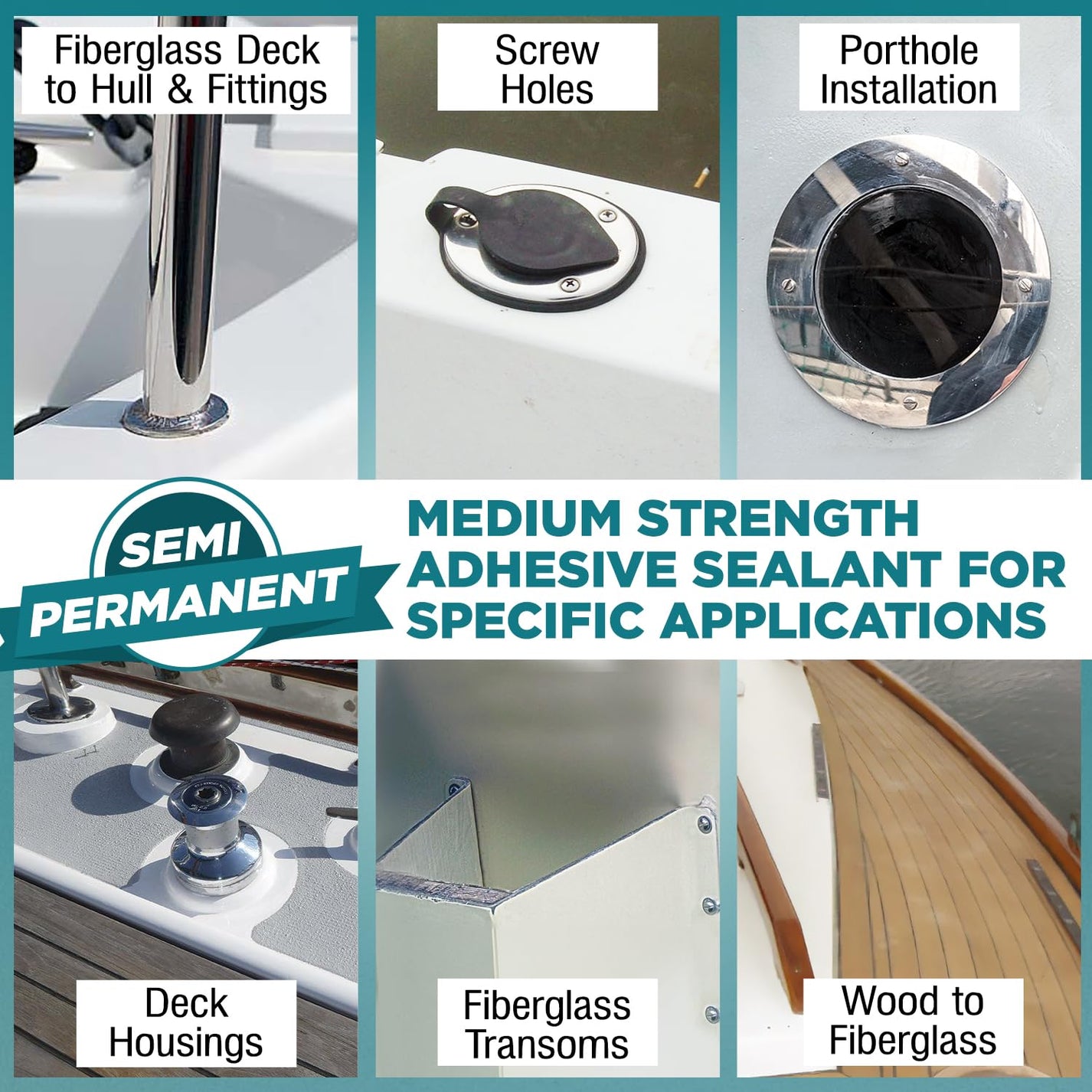 Fiberglass Deck to Hull & Fittings

Screw Holes

Porthole Installation

SEMI PERMANENT

MEDIUM STRENGTH ADHESIVE SEALANT FOR SPECIFIC APPLICATIONS

Deck Housings

Fiberglass Transoms

Wood to Fiberglass