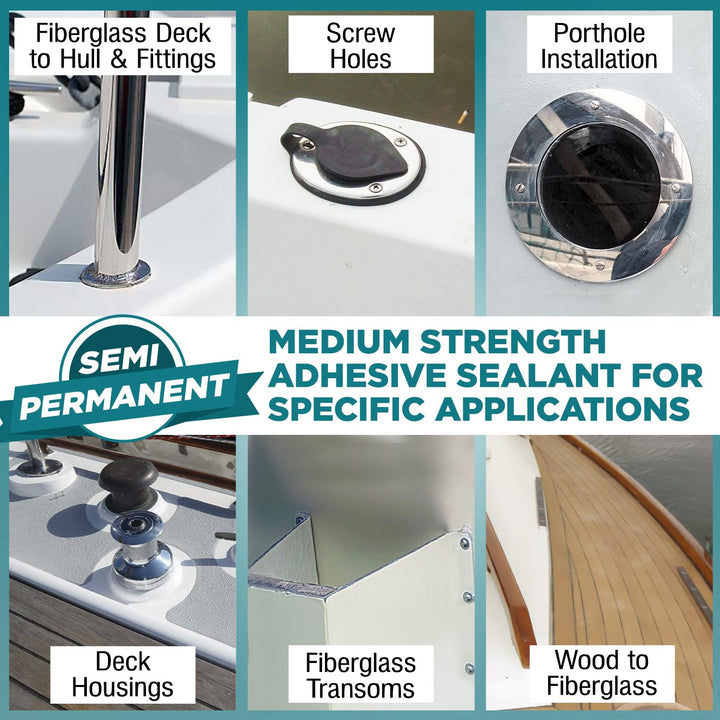 Fiberglass Deck to Hull & Fittings

Screw Holes

Porthole Installation

SEMI PERMANENT

MEDIUM STRENGTH ADHESIVE SEALANT FOR SPECIFIC APPLICATIONS

Deck Housings

Fiberglass Transoms

Wood to Fiberglass