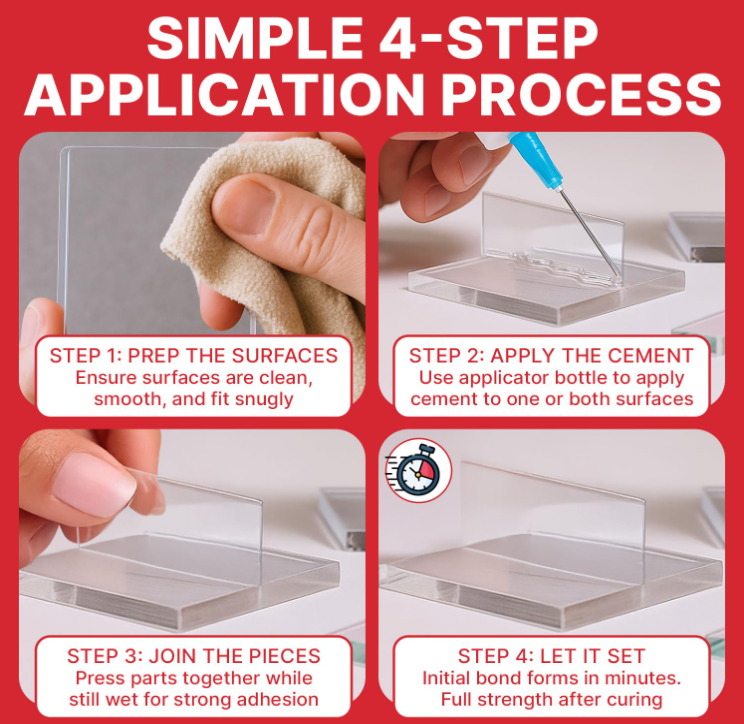 SIMPLE 4-STEP APPLICATION PROCESS

STEP 1: PREP THE SURFACES
Ensure surfaces are clean, smooth, and fit snugly

STEP 2: APPLY THE CEMENT
Use applicator bottle to apply cement to one or both surfaces

STEP 3: JOIN THE PIECES
Press parts together while still wet for strong adhesion

STEP 4: LET IT SET
Initial bond forms in minutes. Full strength after curing